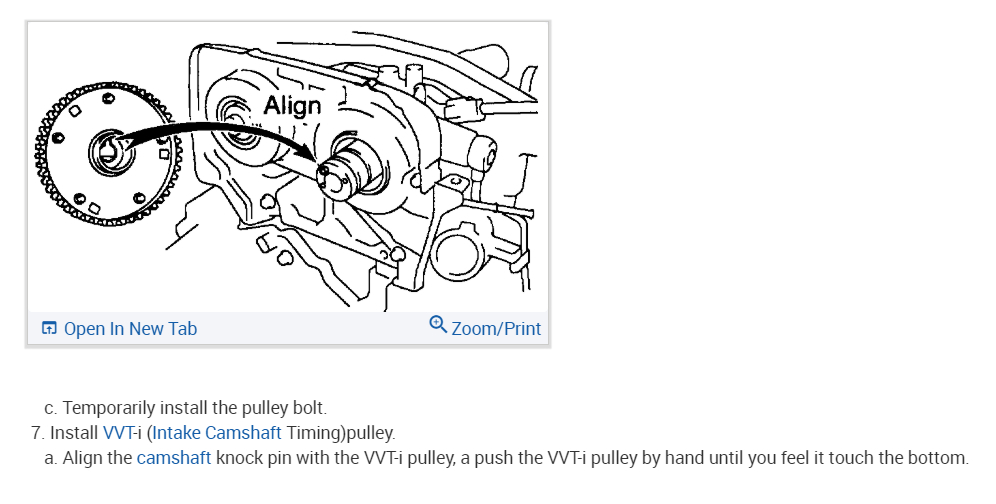 Align

Open In New Tab

Zoom/Print

c. Temporarily install the pulley bolt.

7. Install VVT-i (Intake Camshaft Timing)pulley.

a. Align the camshaft knock pin with the VVT-i pulley, a push the VVT-i pulley by hand until you feel it touch the bottom.