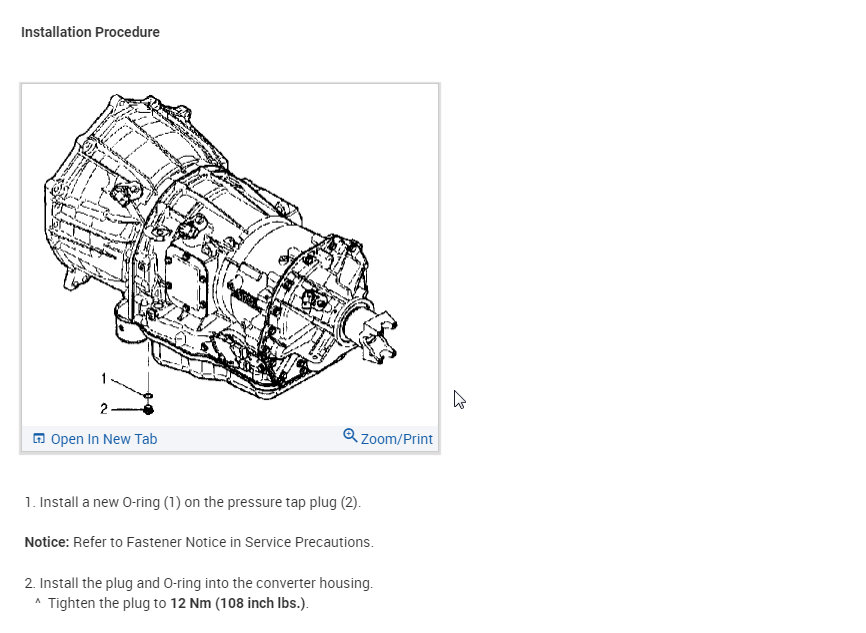 Installation Procedure

1
2

Open In New Tab
Zoom/Print

1. Install a new O-ring (1) on the pressure tap plug (2).

Notice: Refer to Fastener Notice in Service Precautions.

2. Install the plug and O-ring into the converter housing.
^ Tighten the plug to 12 Nm (108 inch lbs.).