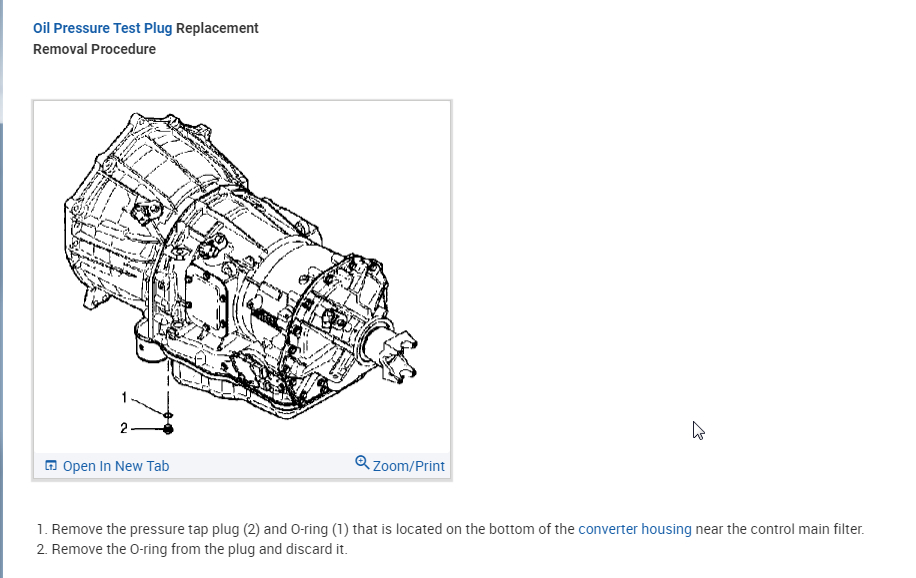 Oil Pressure Test Plug Replacement
Removal Procedure

1
2

Open In New Tab
Zoom/Print

1. Remove the pressure tap plug (2) and O-ring (1) that is located on the bottom of the converter housing near the control main filter.
2. Remove the O-ring from the plug and discard it.