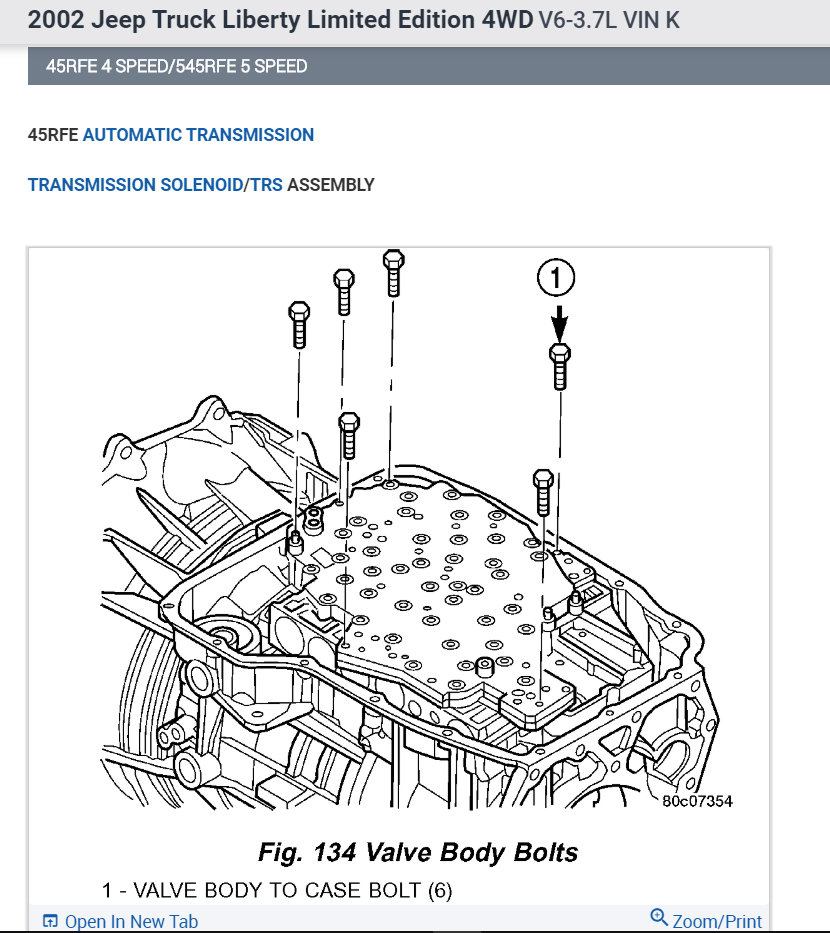 2002 Jeep Truck Liberty Limited Edition 4WD V6-3.7L VIN K

45RFE 4 SPEED/545RFE 5 SPEED

45RFE AUTOMATIC TRANSMISSION

TRANSMISSION SOLENOID/TRS ASSEMBLY

1

80c07354

Fig. 134 Valve Body Bolts

1 - VALVE BODY TO CASE BOLT (6)

Open In New Tab

Zoom/Print