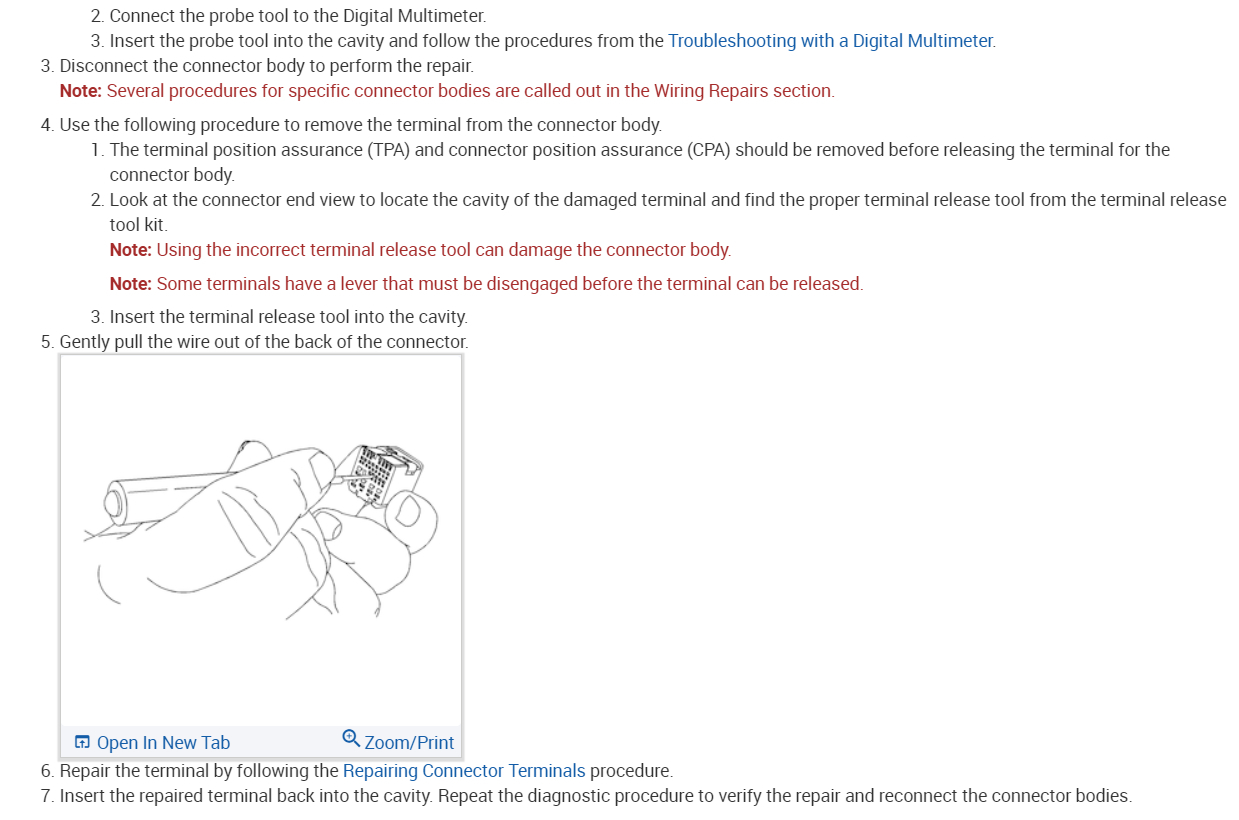 2. Connect the probe tool to the Digital Multimeter.
3. Insert the probe tool into the cavity and follow the procedures from the Troubleshooting with a Digital Multimeter.
3. Disconnect the connector body to perform the repair.
Note: Several procedures for specific connector bodies are called out in the Wiring Repairs section.
4. Use the following procedure to remove the terminal from the connector body.
1. The terminal position assurance (TPA) and connector position assurance (CPA) should be removed before releasing the terminal for the connector body.
2. Look at the connector end view to locate the cavity of the damaged terminal and find the proper terminal release tool from the terminal release tool kit.
Note: Using the incorrect terminal release tool can damage the connector body.
Note: Some terminals have a lever that must be disengaged before the terminal can be released.
3. Insert the terminal release tool into the cavity.
5. Gently pull the wire out of the back of the connector.
Open In New Tab
Zoom/Print
6. Repair the terminal by following the Repairing Connector Terminals procedure.
7. Insert the repaired terminal back into the cavity. Repeat the diagnostic procedure to verify the repair and reconnect the connector bodies.