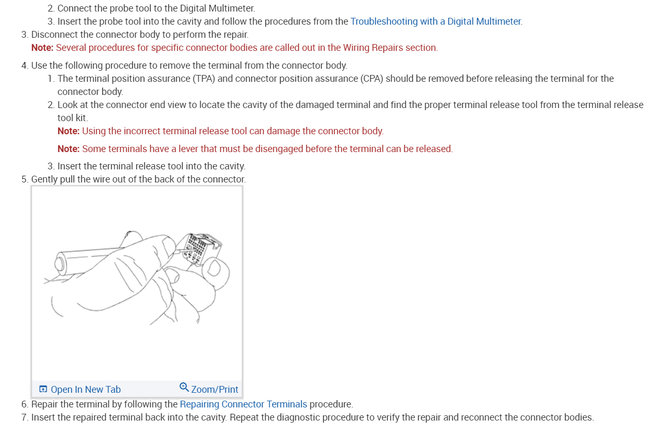 2. Connect the probe tool to the Digital Multimeter.
3. Insert the probe tool into the cavity and follow the procedures from the Troubleshooting with a Digital Multimeter.
3. Disconnect the connector body to perform the repair.
Note: Several procedures for specific connector bodies are called out in the Wiring Repairs section.
4. Use the following procedure to remove the terminal from the connector body.
1. The terminal position assurance (TPA) and connector position assurance (CPA) should be removed before releasing the terminal for the connector body.
2. Look at the connector end view to locate the cavity of the damaged terminal and find the proper terminal release tool from the terminal release tool kit.
Note: Using the incorrect terminal release tool can damage the connector body.
Note: Some terminals have a lever that must be disengaged before the terminal can be released.
3. Insert the terminal release tool into the cavity.
5. Gently pull the wire out of the back of the connector.
Open In New Tab
Zoom/Print
6. Repair the terminal by following the Repairing Connector Terminals procedure.
7. Insert the repaired terminal back into the cavity. Repeat the diagnostic procedure to verify the repair and reconnect the connector bodies.