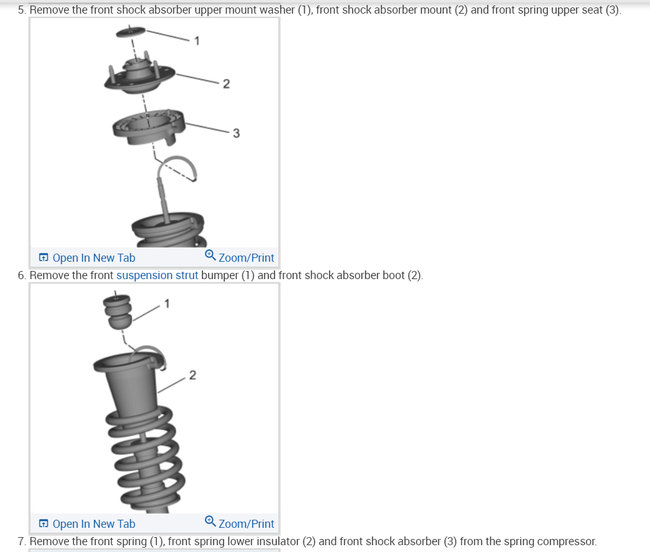 5. Remove the front shock absorber upper mount washer (1), front shock absorber mount (2) and front spring upper seat (3).

1

2

3

Open In New Tab Zoom/Print

6. Remove the front suspension strut bumper (1) and front shock absorber boot (2).

1

2

Open In New Tab Zoom/Print

7. Remove the front spring (1), front spring lower insulator (2) and front shock absorber (3) from the spring compressor.