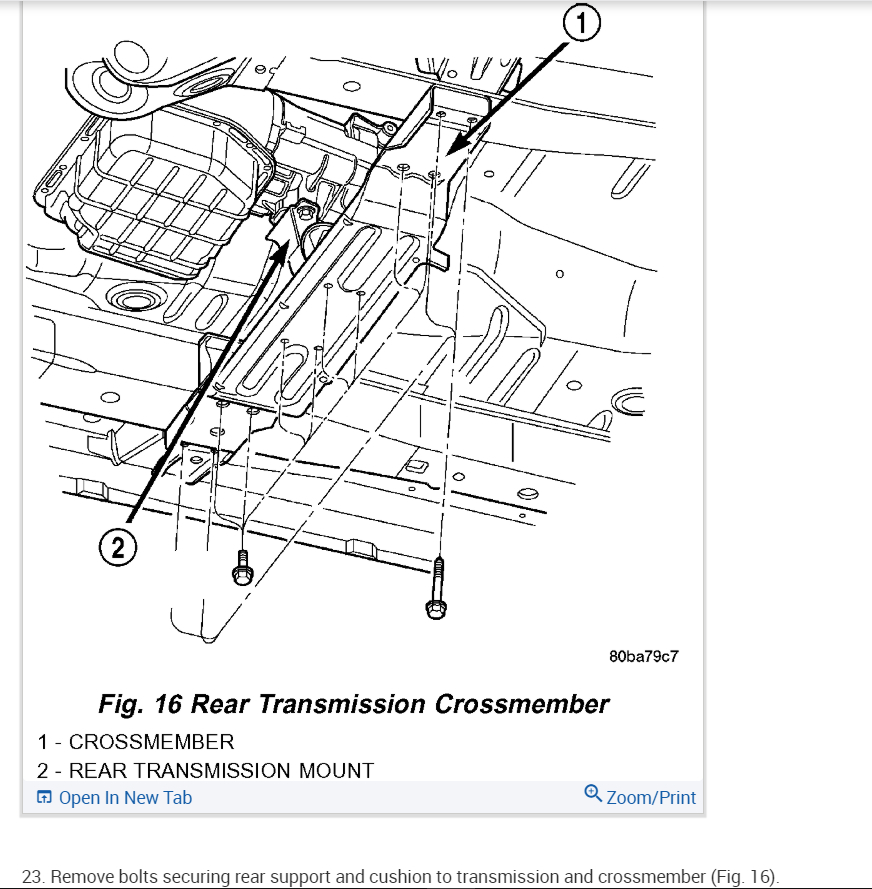 1

2

80ba79c7

Fig. 16 Rear Transmission Crossmember

1 - CROSSMEMBER
2 - REAR TRANSMISSION MOUNT

Open In New Tab

Zoom/Print

23. Remove bolts securing rear support and cushion to transmission and crossmember (Fig. 16).