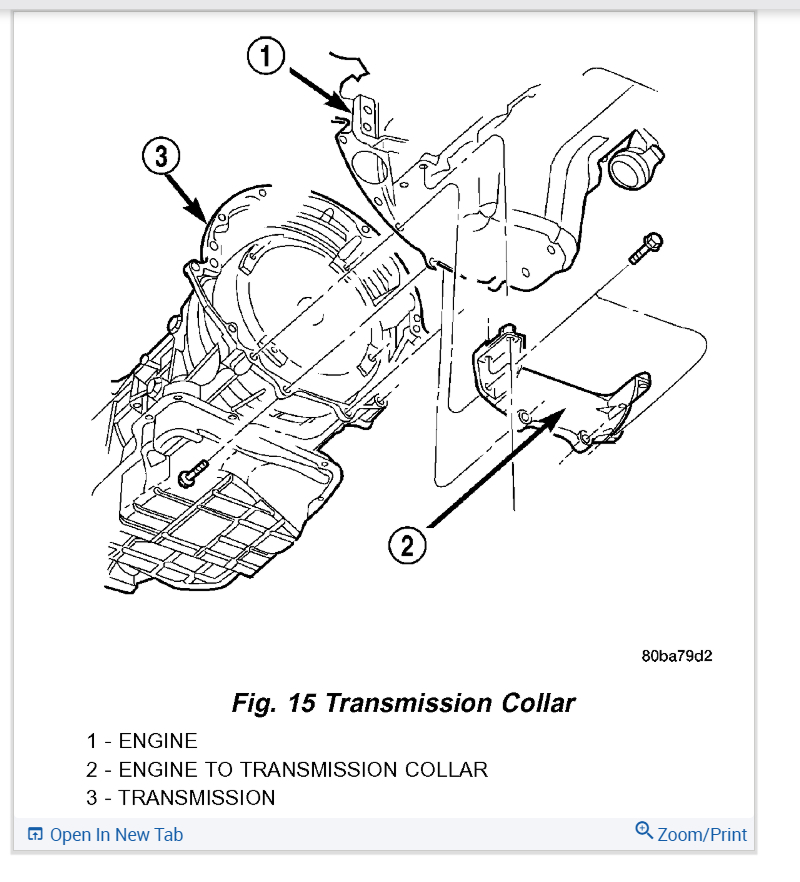 1

3

2

80ba79d2

Fig. 15 Transmission Collar

1 - ENGINE
2 - ENGINE TO TRANSMISSION COLLAR
3 - TRANSMISSION

Open In New Tab

Zoom/Print