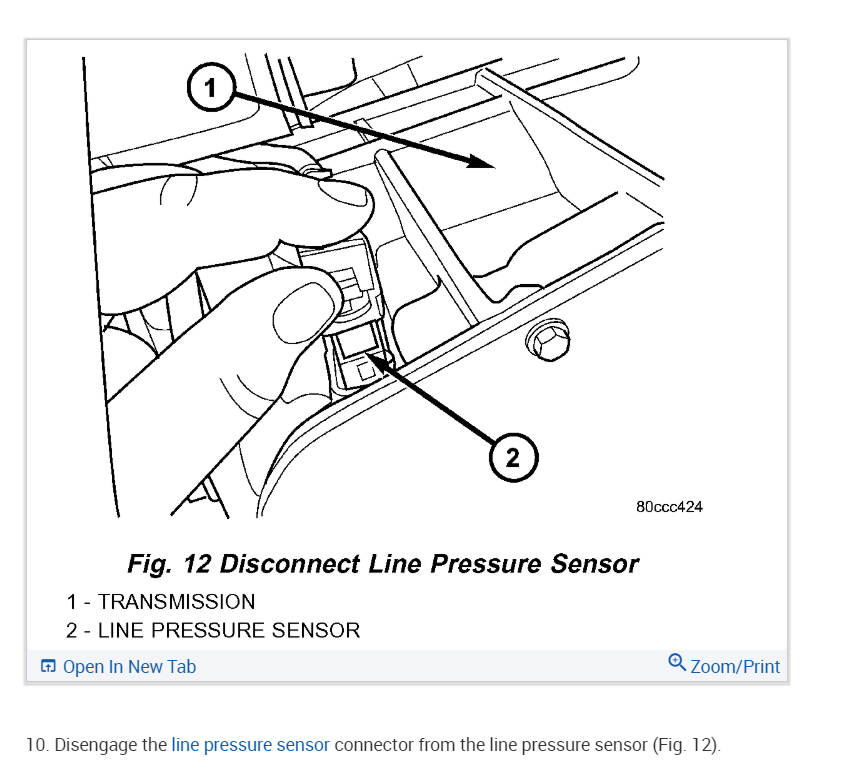 1

2

80ccc424

Fig. 12 Disconnect Line Pressure Sensor

1 - TRANSMISSION
2 - LINE PRESSURE SENSOR

Open In New Tab

Zoom/Print

10. Disengage the line pressure sensor connector from the line pressure sensor (Fig. 12).