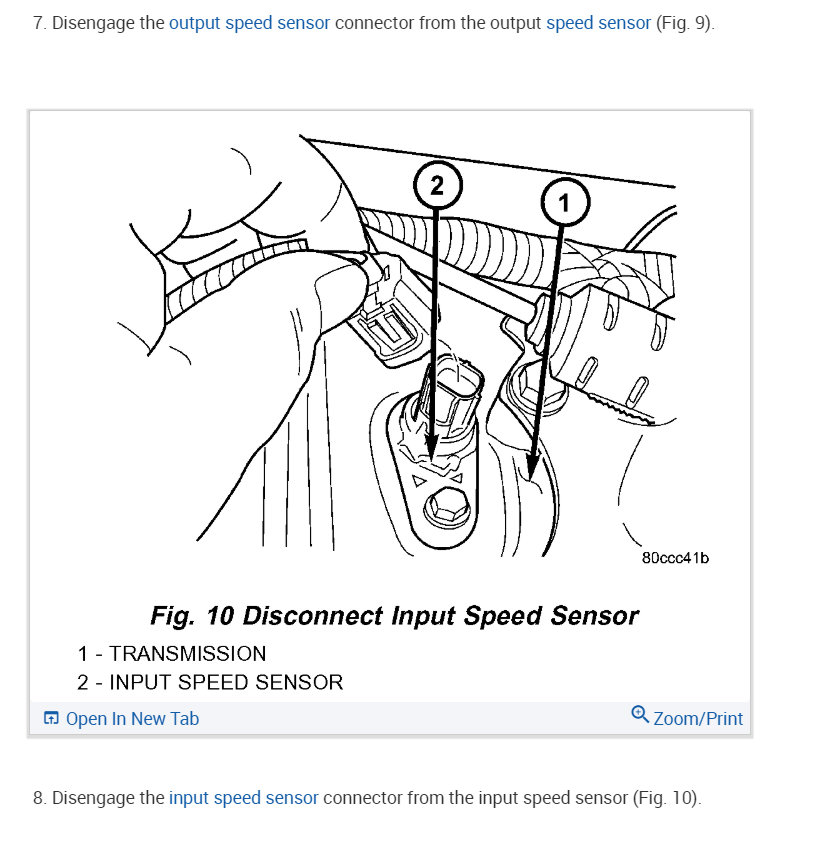 7. Disengage the output speed sensor connector from the output speed sensor (Fig. 9).

2

1

80ccc41b

Fig. 10 Disconnect Input Speed Sensor

1 - TRANSMISSION
2 - INPUT SPEED SENSOR

Open In New Tab

Zoom/Print

8. Disengage the input speed sensor connector from the input speed sensor (Fig. 10).