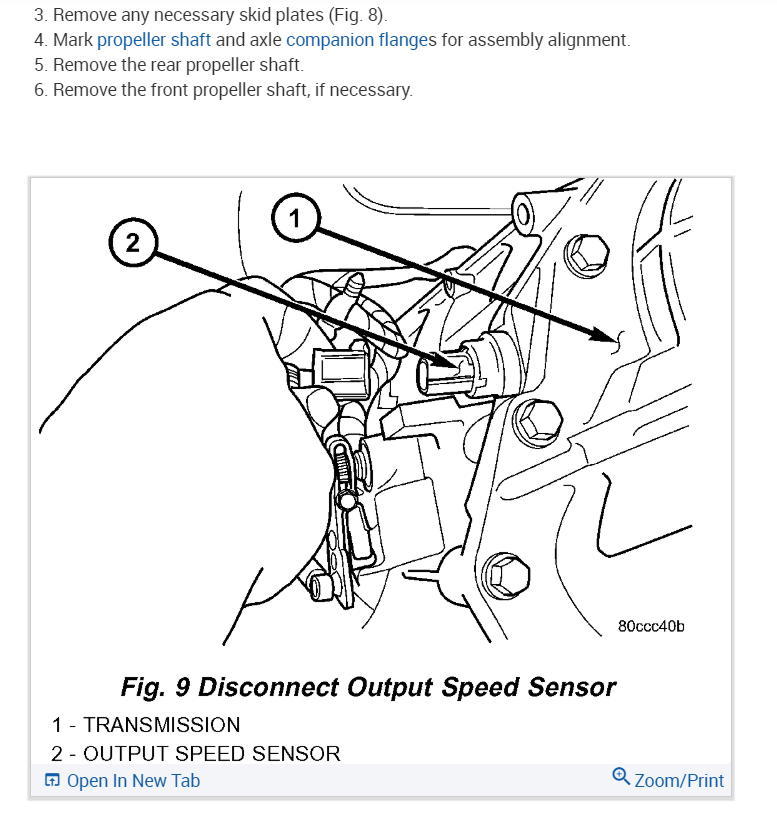 3. Remove any necessary skid plates (Fig. 8).
4. Mark propeller shaft and axle companion flanges for assembly alignment.
5. Remove the rear propeller shaft.
6. Remove the front propeller shaft, if necessary.

1
2

80ccc40b

Fig. 9 Disconnect Output Speed Sensor

1 - TRANSMISSION
2 - OUTPUT SPEED SENSOR

Open In New Tab
Zoom/Print