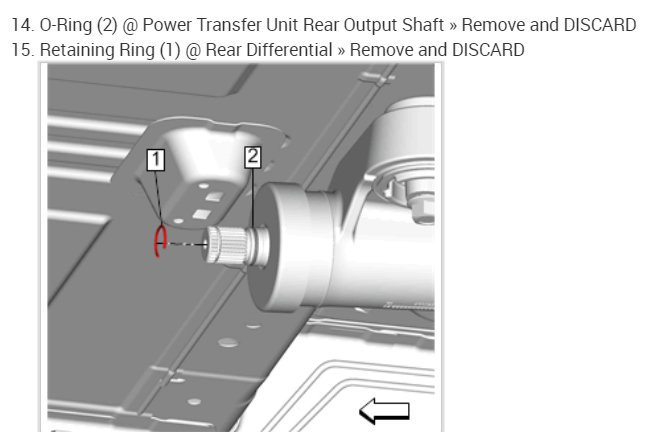 14. O-Ring (2) @ Power Transfer Unit Rear Output Shaft » Remove and DISCARD
15. Retaining Ring (1) @ Rear Differential » Remove and DISCARD

1

2