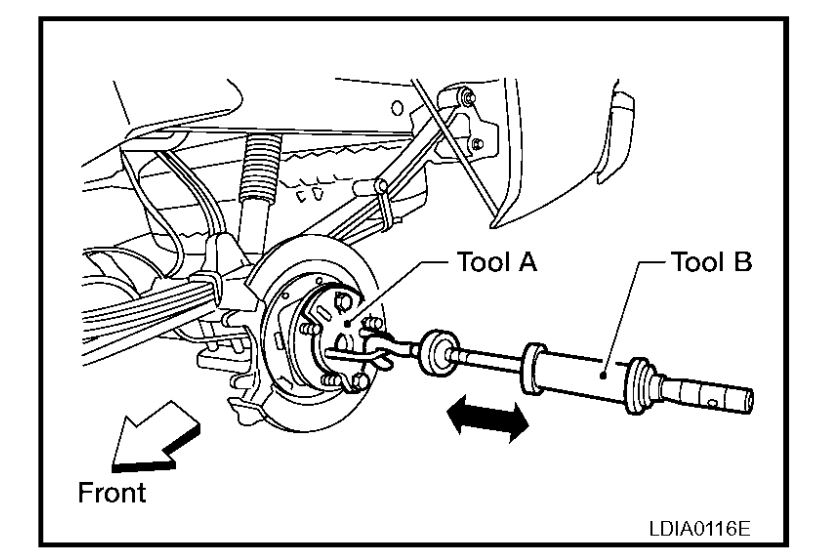 Tool A
Tool B
Front
LDIA0116E