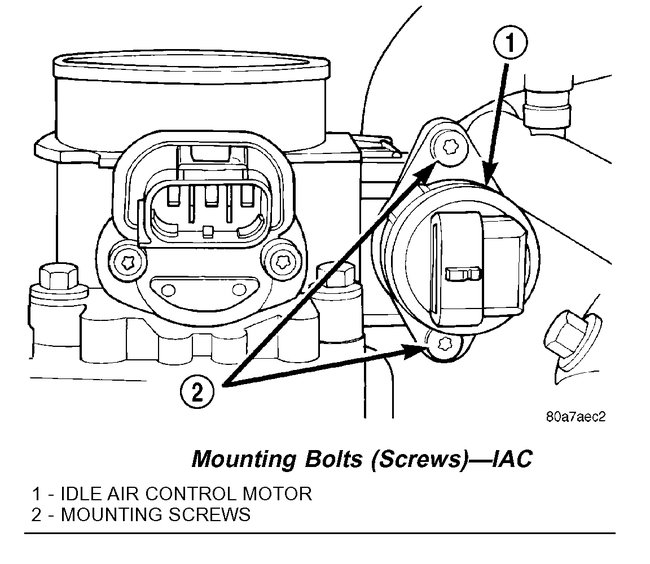 1

2

80a7aec2

Mounting Bolts (Screws)—IAC

1 - IDLE AIR CONTROL MOTOR
2 - MOUNTING SCREWS