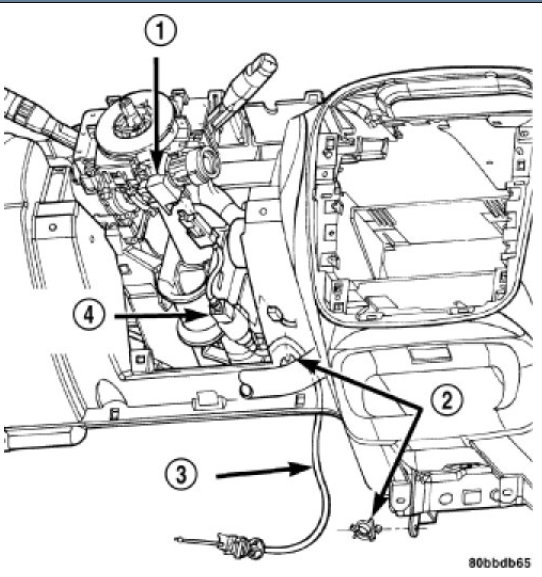 1
4
2
3
80bbdb65