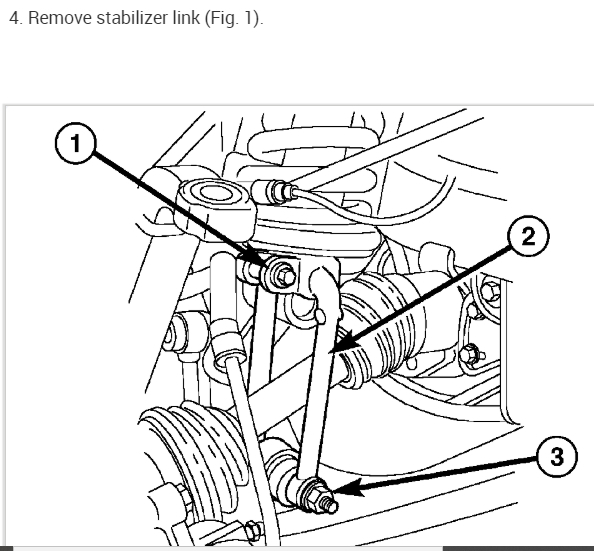 4. Remove stabilizer link (Fig. 1).

1

2

3