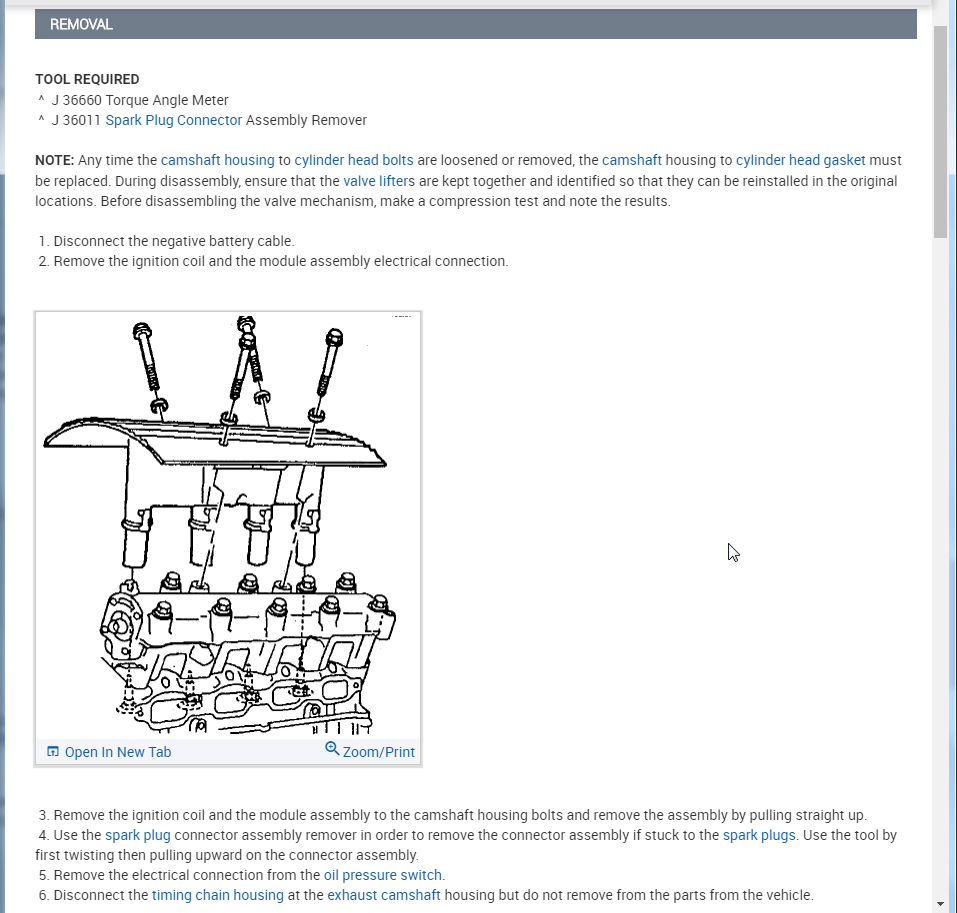 REMOVAL

TOOL REQUIRED
^ J 36660 Torque Angle Meter
^ J 36011 Spark Plug Connector Assembly Remover

NOTE: Any time the camshaft housing to cylinder head bolts are loosened or removed, the camshaft housing to cylinder head gasket must be replaced. During disassembly, ensure that the valve lifters are kept together and identified so that they can be reinstalled in the original locations. Before disassembling the valve mechanism, make a compression test and note the results.

1. Disconnect the negative battery cable.
2. Remove the ignition coil and the module assembly electrical connection.

Open In New Tab
Zoom/Print

3. Remove the ignition coil and the module assembly to the camshaft housing bolts and remove the assembly by pulling straight up.
4. Use the spark plug connector assembly remover in order to remove the connector assembly if stuck to the spark plugs. Use the tool by first twisting then pulling upward on the connector assembly.
5. Remove the electrical connection from the oil pressure switch.
6. Disconnect the timing chain housing at the exhaust camshaft housing but do not remove from the parts from the vehicle.