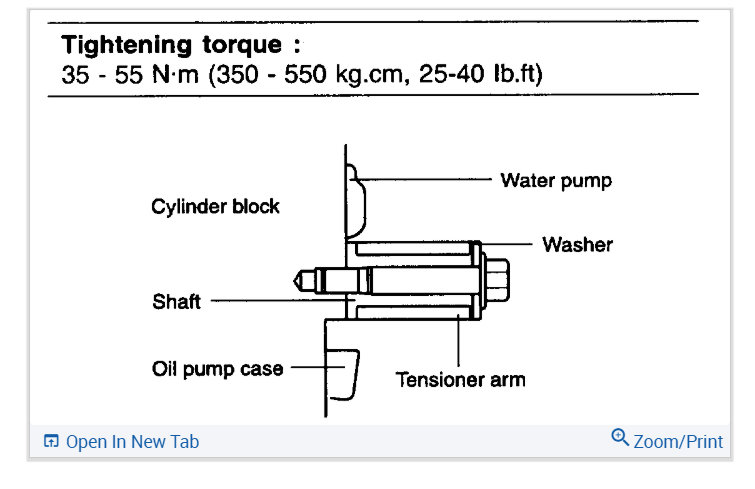 **Tightening torque :**
35 - 55 N·m (350 - 550 kg.cm, 25-40 lb.ft)

Water pump
Cylinder block
Washer
Shaft
Oil pump case
Tensioner arm

Open In New Tab
Zoom/Print