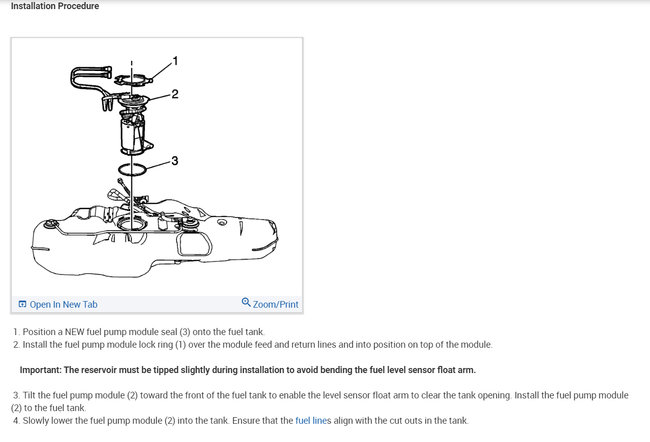 Installation Procedure

1

2

3

Open In New Tab

Zoom/Print

1. Position a NEW fuel pump module seal (3) onto the fuel tank.
2. Install the fuel pump module lock ring (1) over the module feed and return lines and into position on top of the module.

Important: The reservoir must be tipped slightly during installation to avoid bending the fuel level sensor float arm.

3. Tilt the fuel pump module (2) toward the front of the fuel tank to enable the level sensor float arm to clear the tank opening. Install the fuel pump module (2) to the fuel tank.
4. Slowly lower the fuel pump module (2) into the tank. Ensure that the fuel lines align with the cut outs in the tank.