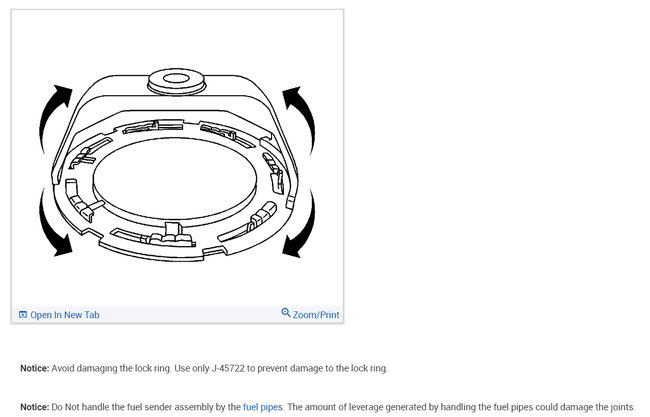 Open In New Tab

Zoom/Print

Notice: Avoid damaging the lock ring. Use only J-45722 to prevent damage to the lock ring.

Notice: Do Not handle the fuel sender assembly by the fuel pipes. The amount of leverage generated by handling the fuel pipes could damage the joints.