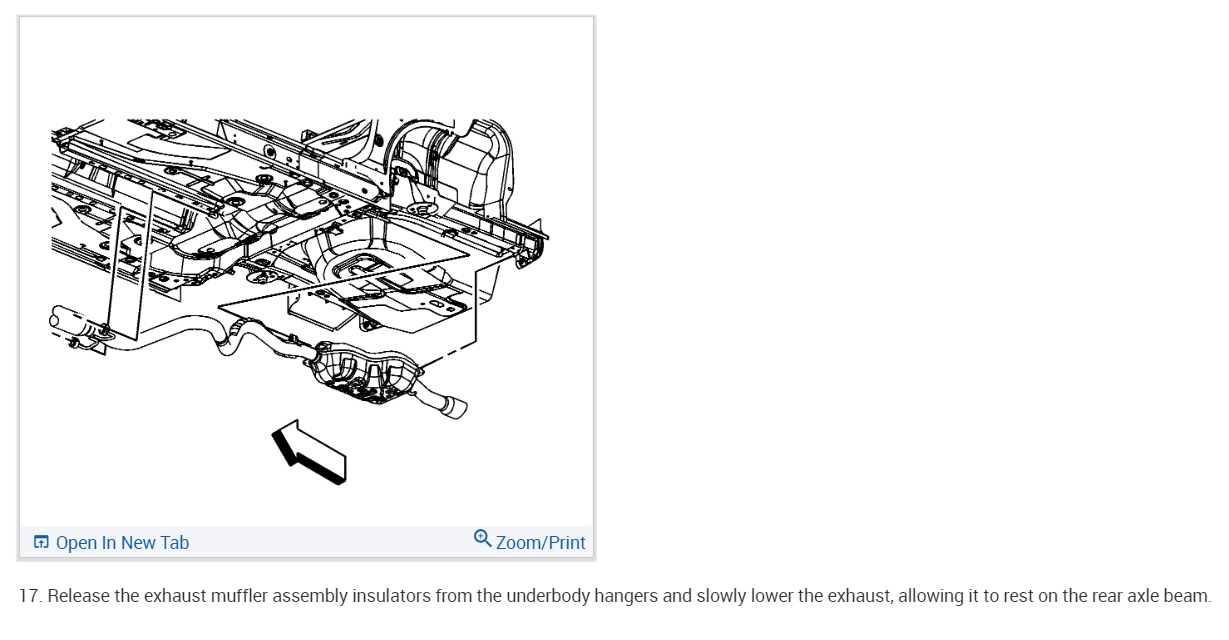 Open In New Tab

Zoom/Print

17. Release the exhaust muffler assembly insulators from the underbody hangers and slowly lower the exhaust, allowing it to rest on the rear axle beam.