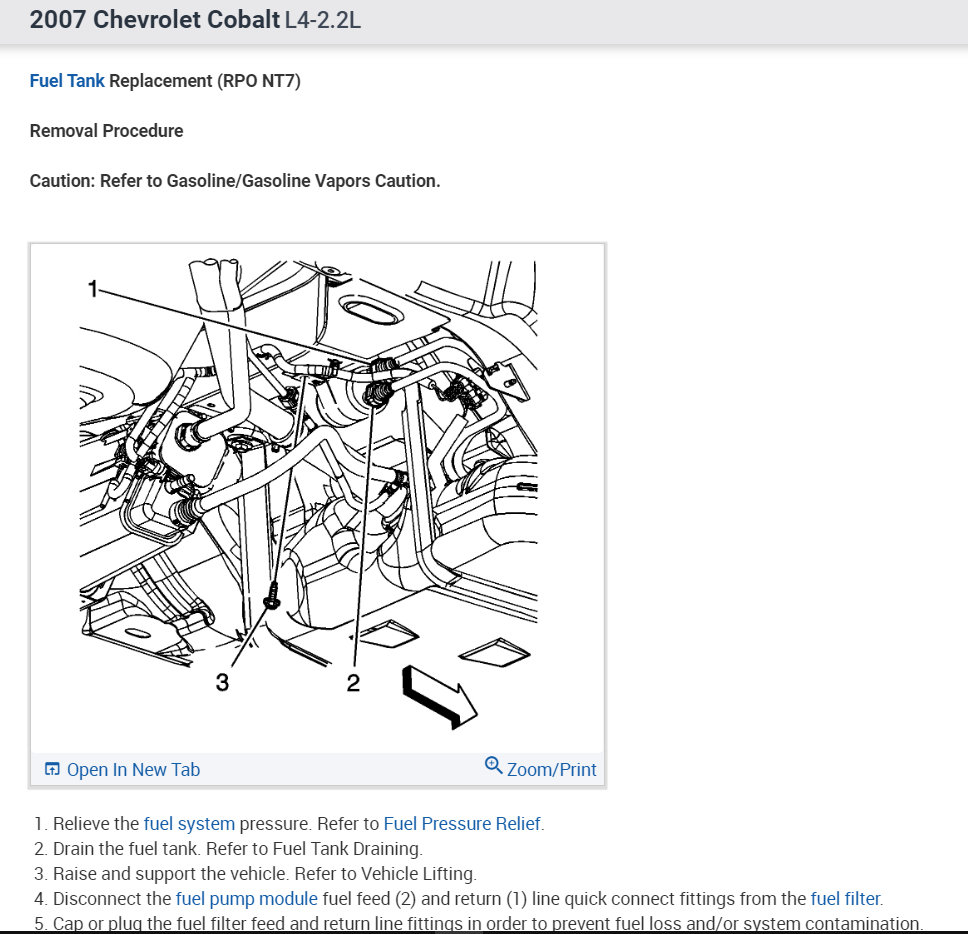 2007 Chevrolet Cobalt L4-2.2L

Fuel Tank Replacement (RPO NT7)

Removal Procedure

Caution: Refer to Gasoline/Gasoline Vapors Caution.

1

3

2

Open In New Tab

Zoom/Print

1. Relieve the fuel system pressure. Refer to Fuel Pressure Relief.
2. Drain the fuel tank. Refer to Fuel Tank Draining.
3. Raise and support the vehicle. Refer to Vehicle Lifting.
4. Disconnect the fuel pump module fuel feed (2) and return (1) line quick connect fittings from the fuel filter.
5. Cap or plug the fuel filter feed and return line fittings in order to prevent fuel loss and/or system contamination.