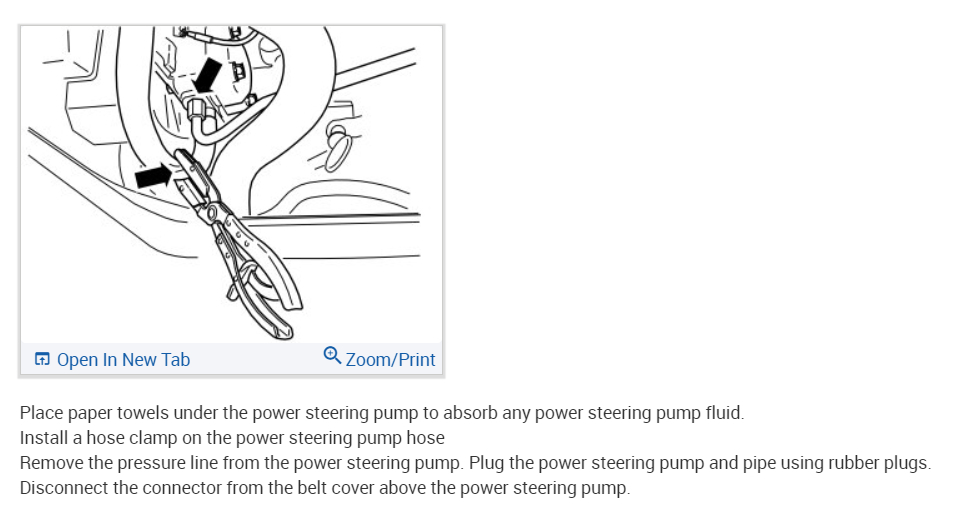 Open In New Tab
Zoom/Print

Place paper towels under the power steering pump to absorb any power steering pump fluid.
Install a hose clamp on the power steering pump hose
Remove the pressure line from the power steering pump. Plug the power steering pump and pipe using rubber plugs.
Disconnect the connector from the belt cover above the power steering pump.