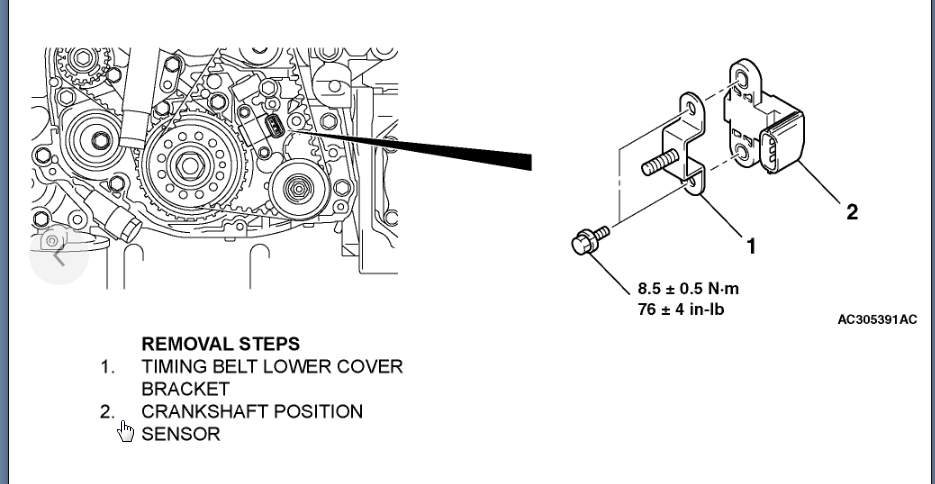 2

1

8.5 ± 0.5 N·m
76 ± 4 in-lb

AC305391AC

REMOVAL STEPS
1. TIMING BELT LOWER COVER BRACKET
2. CRANKSHAFT POSITION SENSOR