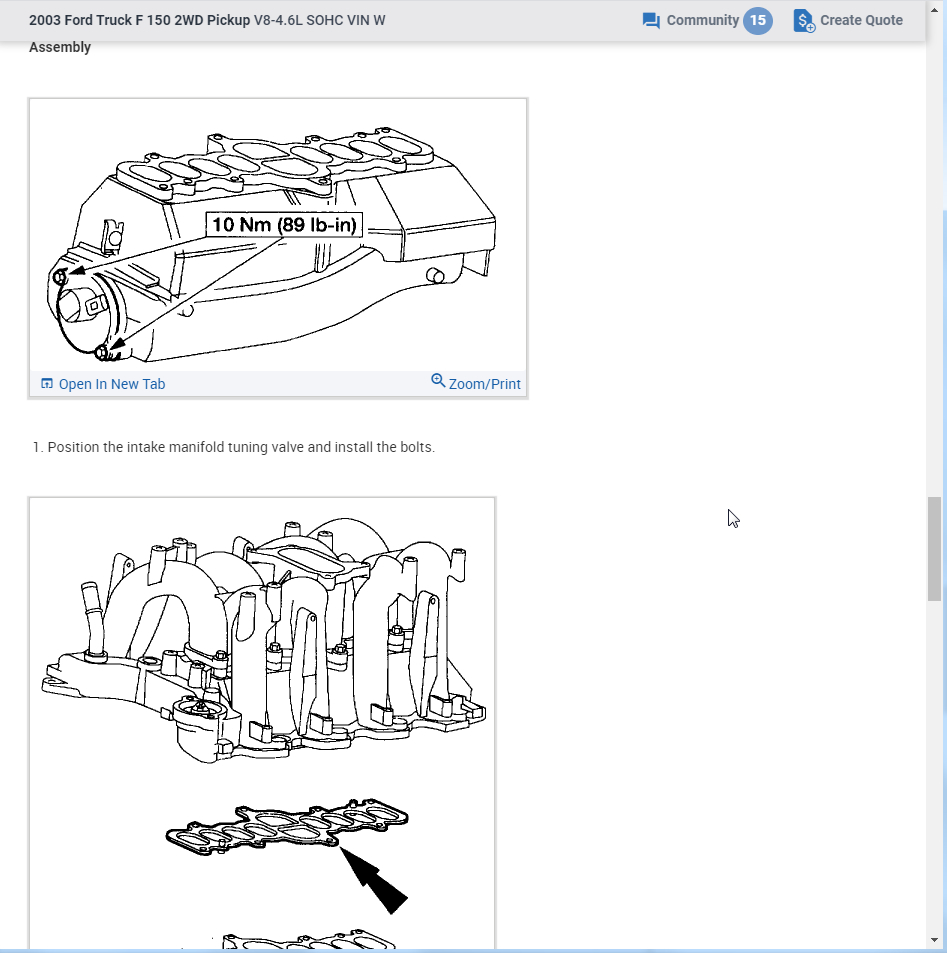 2003 Ford Truck F 150 2WD Pickup V8-4.6L SOHC VIN W

Community 15

Create Quote

Assembly

10 Nm (89 lb-in)

Open In New Tab

Zoom/Print

1. Position the intake manifold tuning valve and install the bolts.