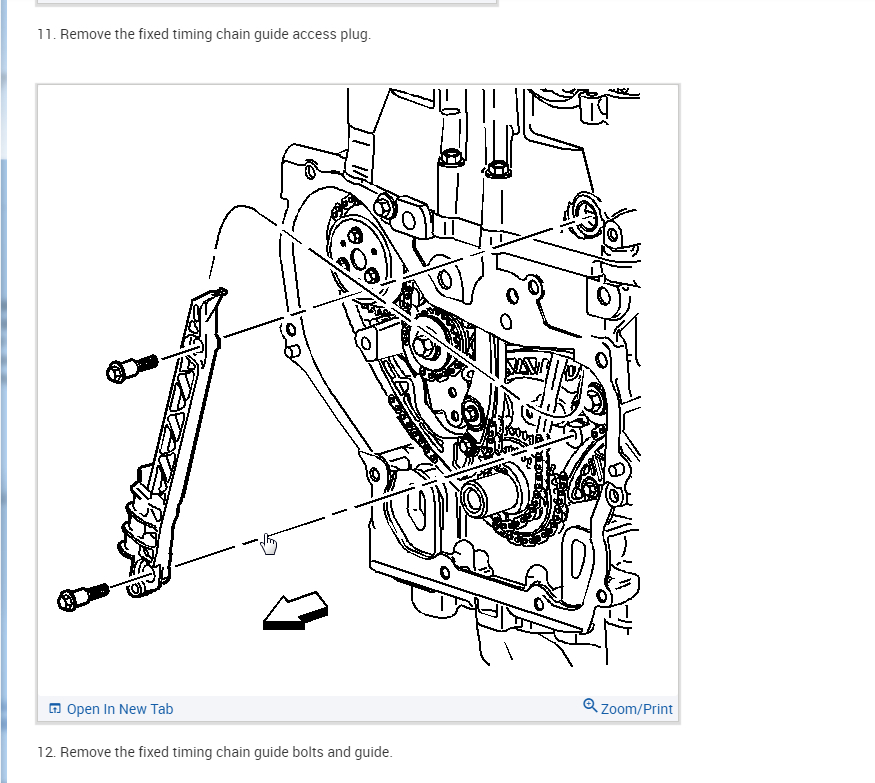 11. Remove the fixed timing chain guide access plug.

Open In New Tab

Zoom/Print

12. Remove the fixed timing chain guide bolts and guide.