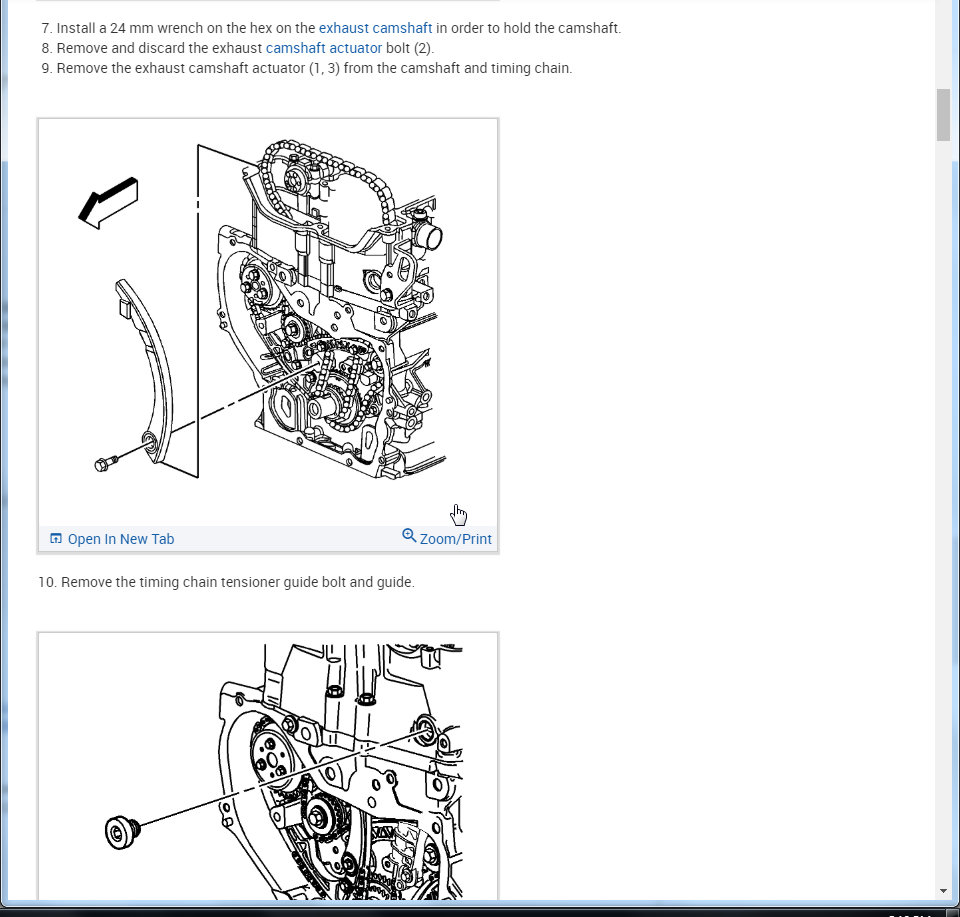 7. Install a 24 mm wrench on the hex on the exhaust camshaft in order to hold the camshaft.
8. Remove and discard the exhaust camshaft actuator bolt (2).
9. Remove the exhaust camshaft actuator (1, 3) from the camshaft and timing chain.

Open In New Tab

Zoom/Print

10. Remove the timing chain tensioner guide bolt and guide.