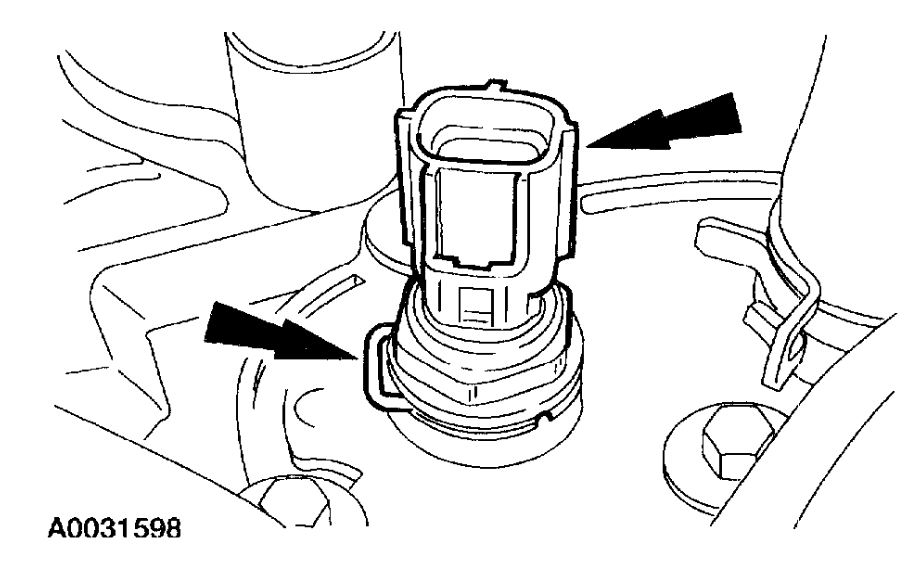 A0031598