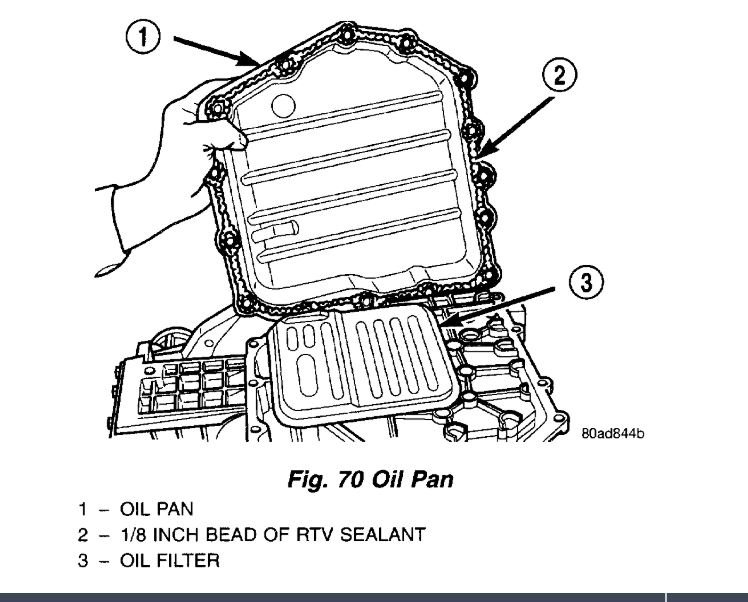 1

2

3

80ad844b

Fig. 70 Oil Pan

1 – OIL PAN
2 – 1/8 INCH BEAD OF RTV SEALANT
3 – OIL FILTER