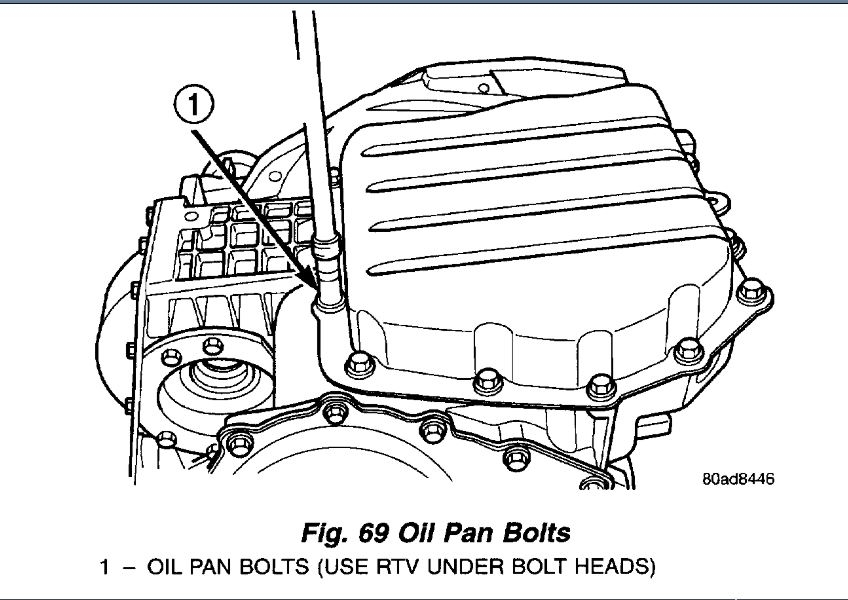 1

80ad8446

Fig. 69 Oil Pan Bolts

1 – OIL PAN BOLTS (USE RTV UNDER BOLT HEADS)