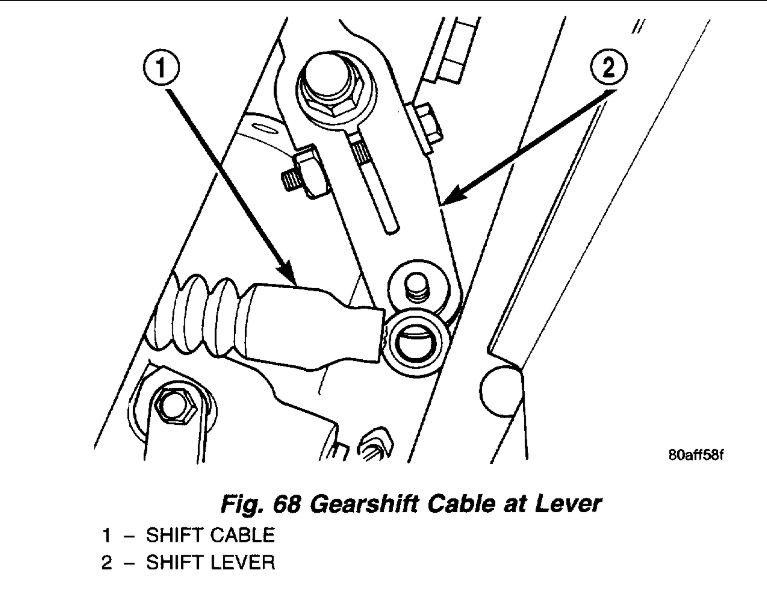 1

2

80aff58f

Fig. 68 Gearshift Cable at Lever

1 – SHIFT CABLE
2 – SHIFT LEVER