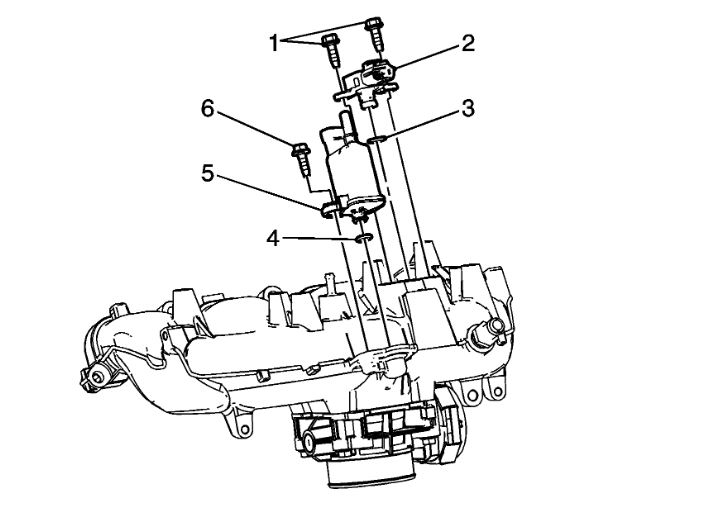 1
2
6
3
5
4