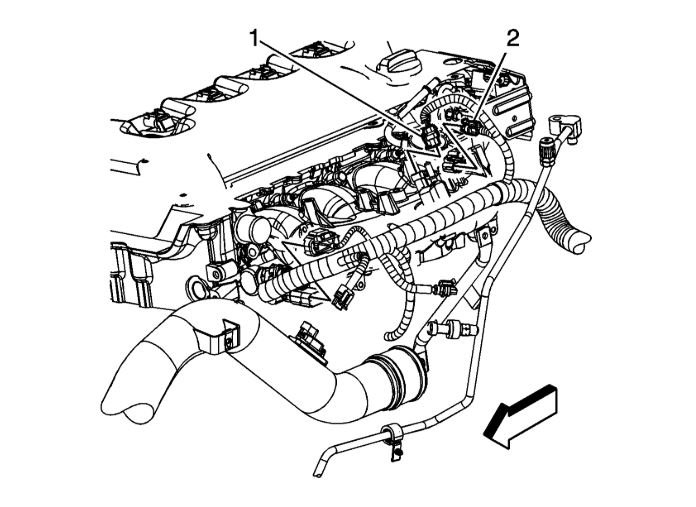 1
2