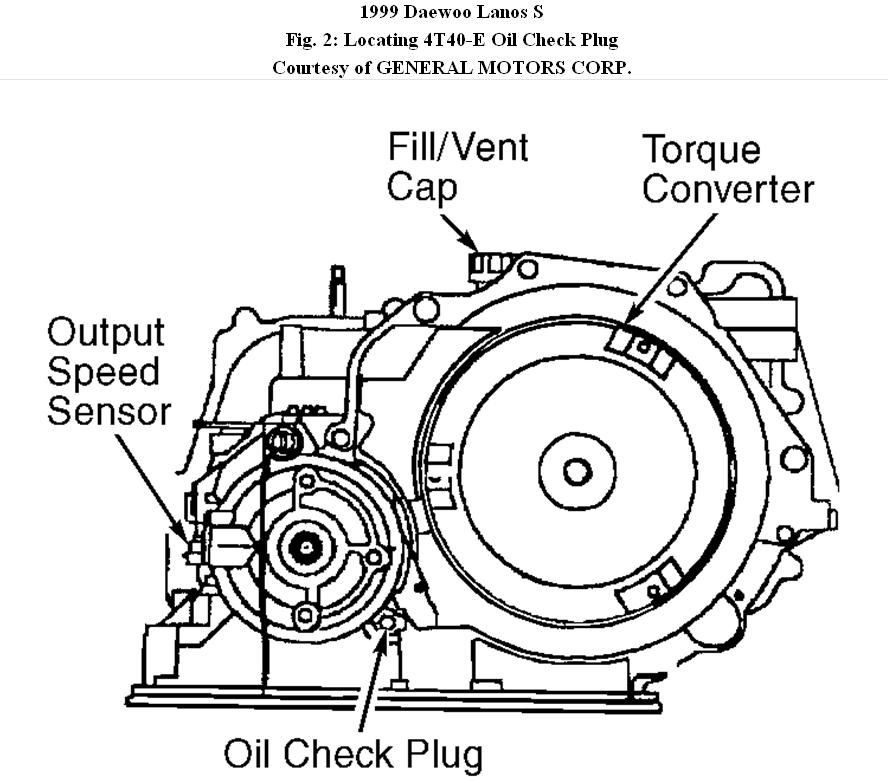 1999 Daewoo Lanos S
Fig. 2: Locating 4T40-E Oil Check Plug
Courtesy of GENERAL MOTORS CORP.

Fill/Vent Cap

Torque Converter

Output Speed Sensor

Oil Check Plug