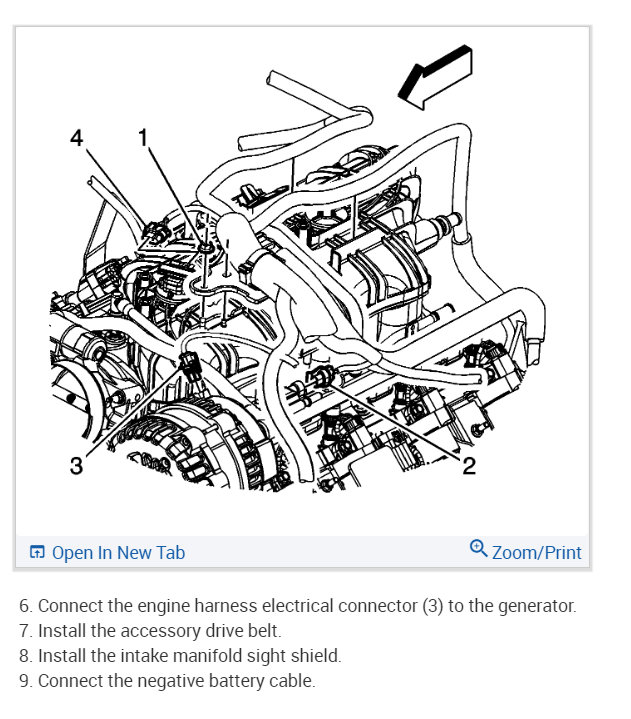 4
1
3
2

Open In New Tab

Zoom/Print

6. Connect the engine harness electrical connector (3) to the generator.
7. Install the accessory drive belt.
8. Install the intake manifold sight shield.
9. Connect the negative battery cable.