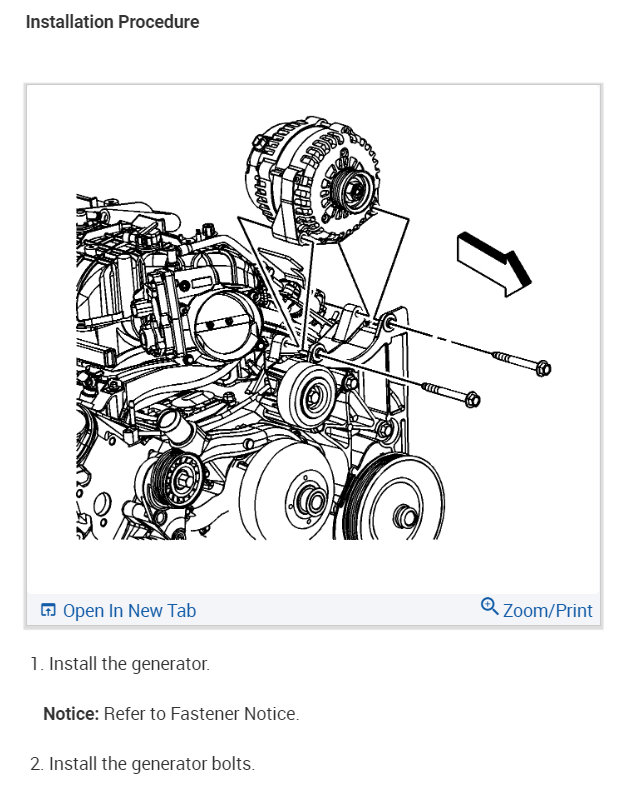 Installation Procedure

Open In New Tab

Zoom/Print

1. Install the generator.

Notice: Refer to Fastener Notice.

2. Install the generator bolts.