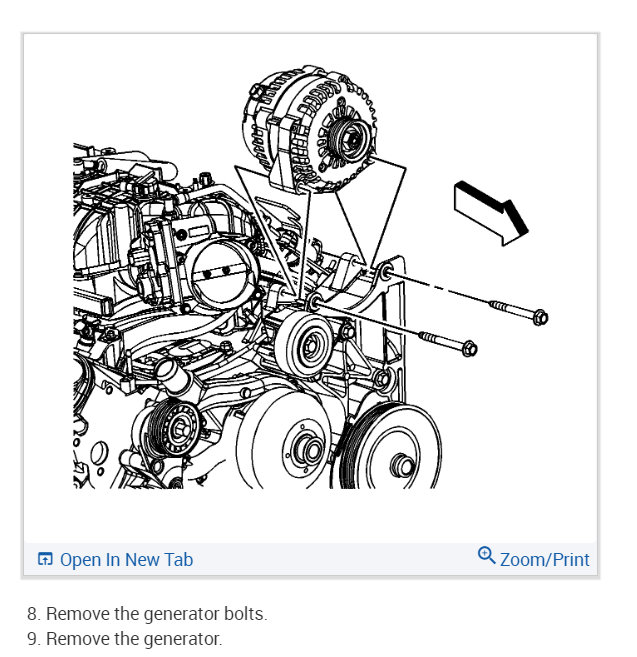 Open In New Tab

Zoom/Print

8. Remove the generator bolts.
9. Remove the generator.