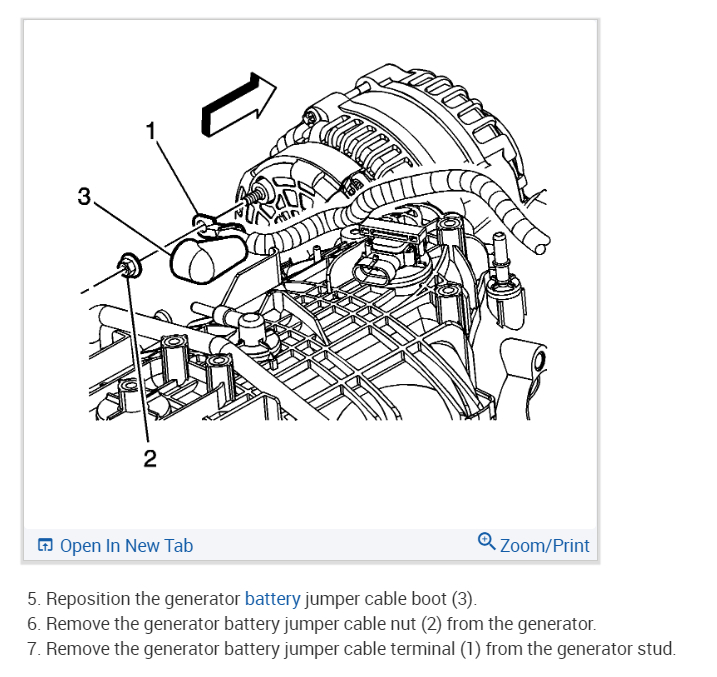 1
3
2

Open In New Tab
Zoom/Print

5. Reposition the generator battery jumper cable boot (3).
6. Remove the generator battery jumper cable nut (2) from the generator.
7. Remove the generator battery jumper cable terminal (1) from the generator stud.