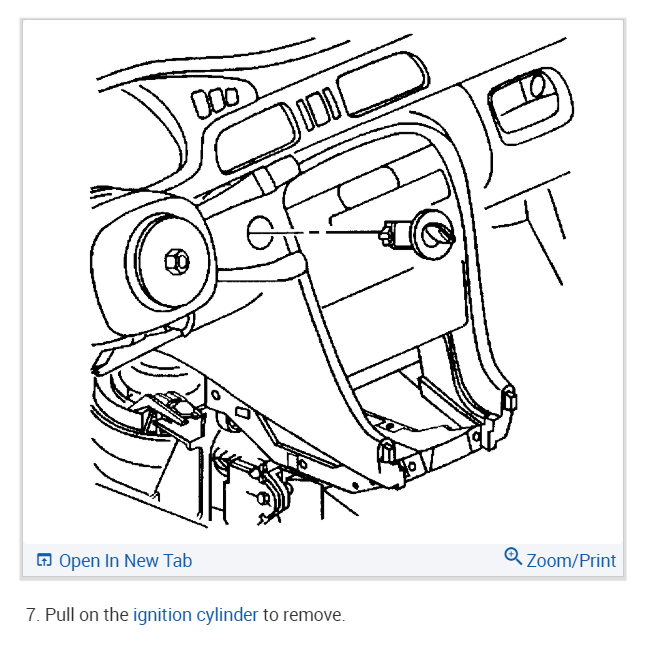 Open In New Tab

Zoom/Print

7. Pull on the ignition cylinder to remove.