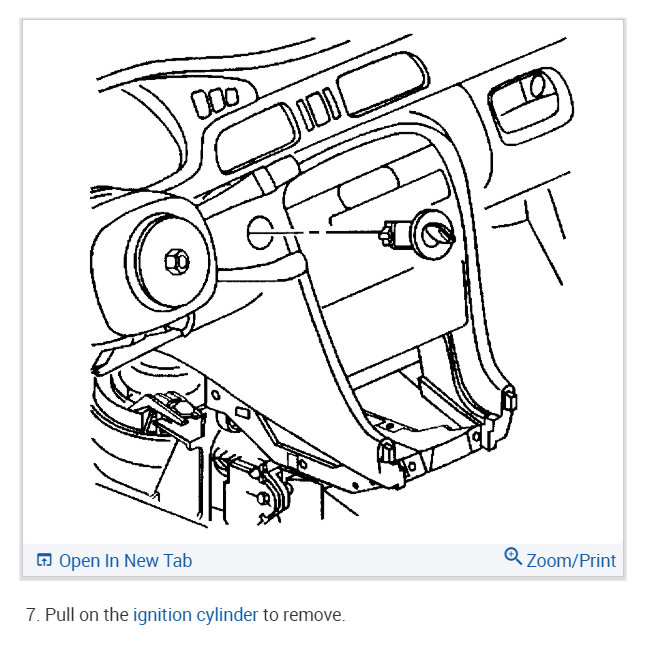 Open In New Tab

Zoom/Print

7. Pull on the ignition cylinder to remove.