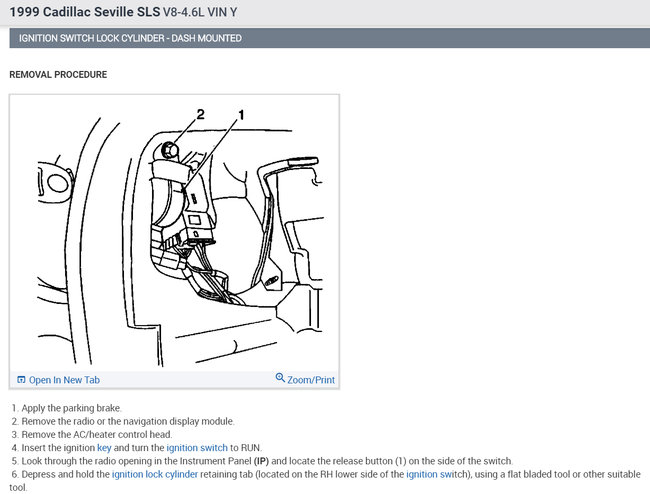 1999 Cadillac Seville SLS V8-4.6L VIN Y

IGNITION SWITCH LOCK CYLINDER - DASH MOUNTED

REMOVAL PROCEDURE

2
1

Open In New Tab
Zoom/Print

1. Apply the parking brake.
2. Remove the radio or the navigation display module.
3. Remove the AC/heater control head.
4. Insert the ignition key and turn the ignition switch to RUN.
5. Look through the radio opening in the Instrument Panel (IP) and locate the release button (1) on the side of the switch.
6. Depress and hold the ignition lock cylinder retaining tab (located on the RH lower side of the ignition switch), using a flat bladed tool or other suitable tool.