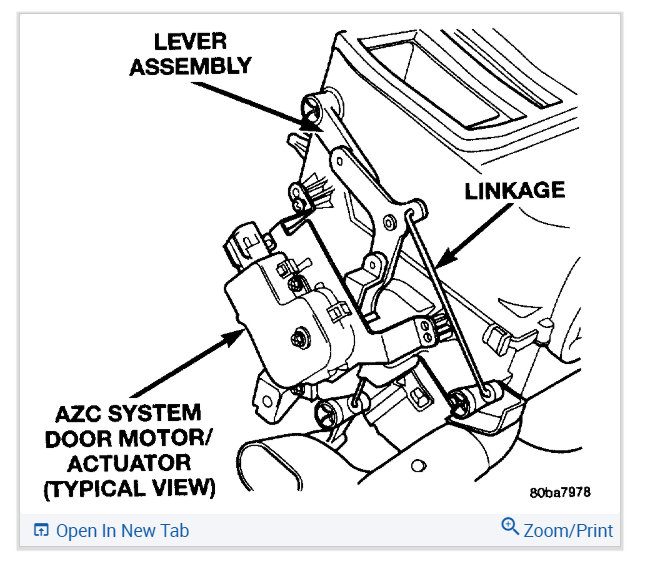 LEVER ASSEMBLY

LINKAGE

AZC SYSTEM DOOR MOTOR/ ACTUATOR (TYPICAL VIEW)

80ba7978

Open In New Tab

Zoom/Print