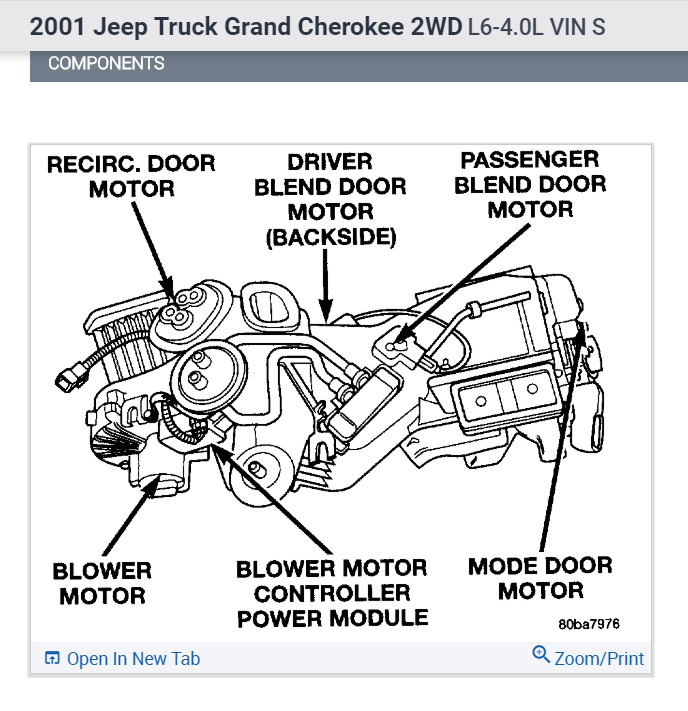 2001 Jeep Truck Grand Cherokee 2WD L6-4.0L VIN S

COMPONENTS

RECIRC. DOOR MOTOR

DRIVER BLEND DOOR MOTOR (BACKSIDE)

PASSENGER BLEND DOOR MOTOR

BLOWER MOTOR

BLOWER MOTOR CONTROLLER POWER MODULE

MODE DOOR MOTOR

80ba7976

Open In New Tab

Zoom/Print