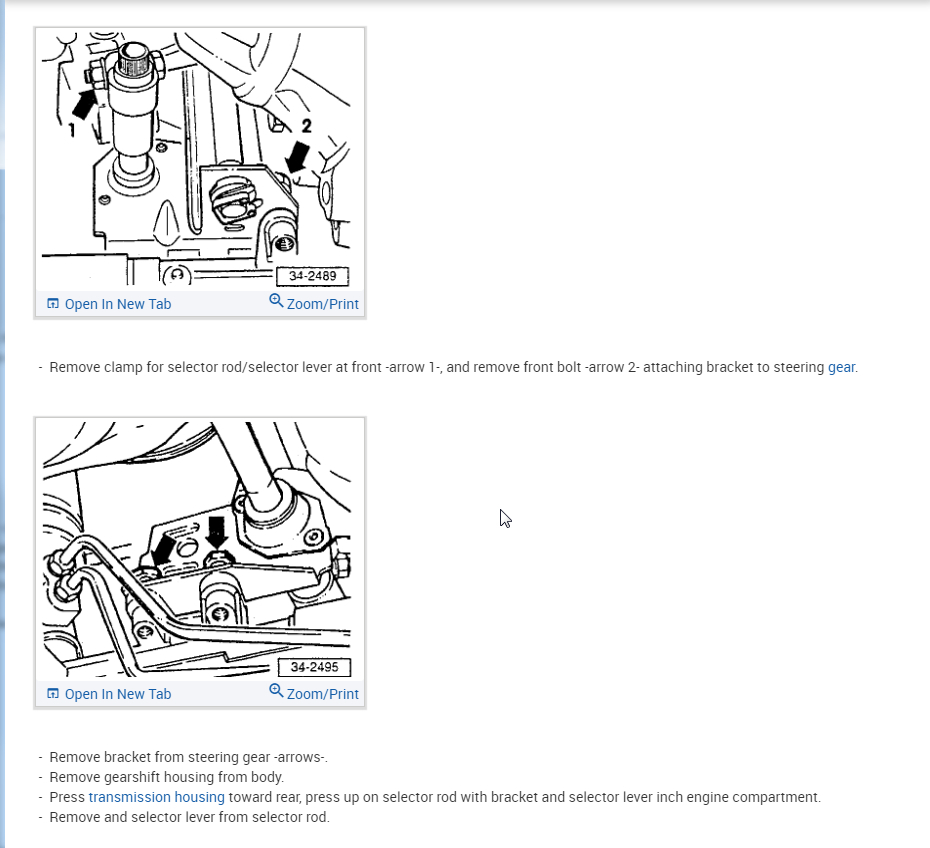 1
2
34-2489
Open In New Tab
Zoom/Print

- Remove clamp for selector rod/selector lever at front -arrow 1-, and remove front bolt -arrow 2- attaching bracket to steering gear.

34-2495
Open In New Tab
Zoom/Print

- Remove bracket from steering gear -arrows-.
- Remove gearshift housing from body.
- Press transmission housing toward rear, press up on selector rod with bracket and selector lever inch engine compartment.
- Remove and selector lever from selector rod.