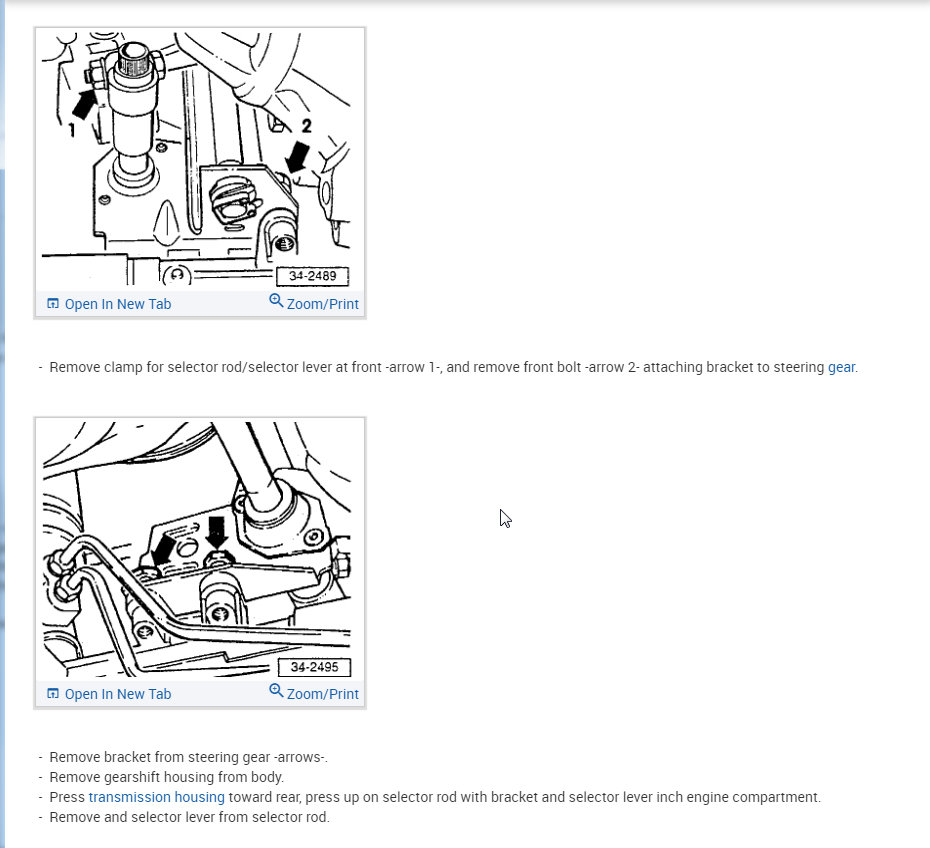 1
2
34-2489
Open In New Tab
Zoom/Print

- Remove clamp for selector rod/selector lever at front -arrow 1-, and remove front bolt -arrow 2- attaching bracket to steering gear.

34-2495
Open In New Tab
Zoom/Print

- Remove bracket from steering gear -arrows-.
- Remove gearshift housing from body.
- Press transmission housing toward rear, press up on selector rod with bracket and selector lever inch engine compartment.
- Remove and selector lever from selector rod.