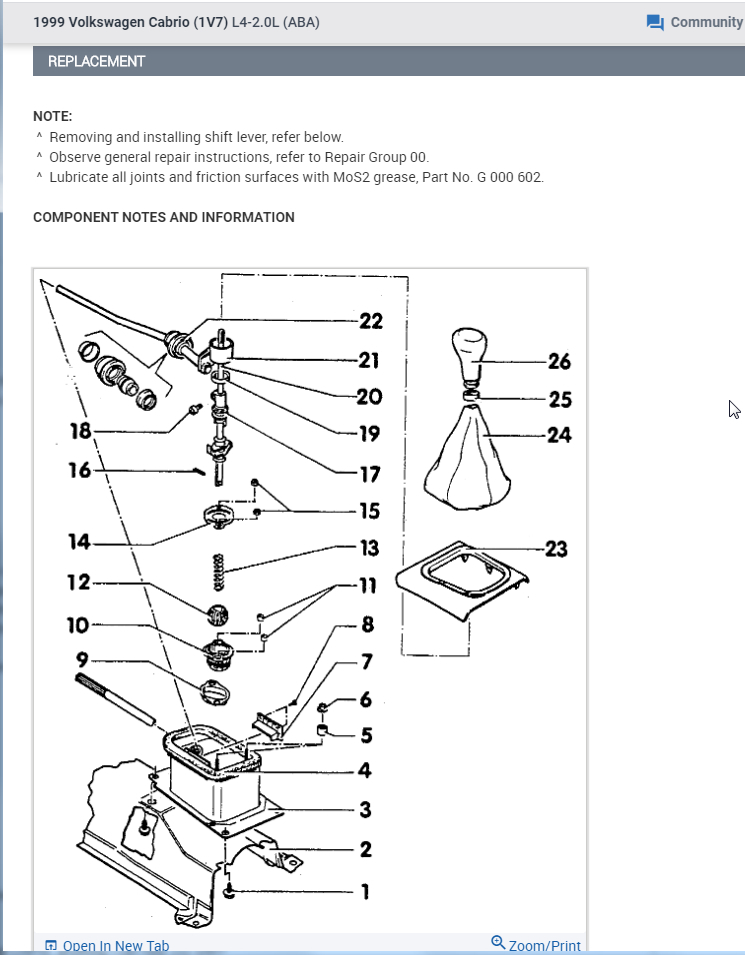 1999 Volkswagen Cabrio (1V7) L4-2.0L (ABA)

Community

REPLACEMENT

NOTE:
^ Removing and installing shift lever, refer below.
^ Observe general repair instructions, refer to Repair Group 00.
^ Lubricate all joints and friction surfaces with MoS2 grease, Part No. G 000 602.

COMPONENT NOTES AND INFORMATION

22
21
20
19
18
17
16
15
14
13
12
11
10
9
8
7
6
5
4
3
2
1
26
25
24
23

Open In New Tab

Zoom/Print