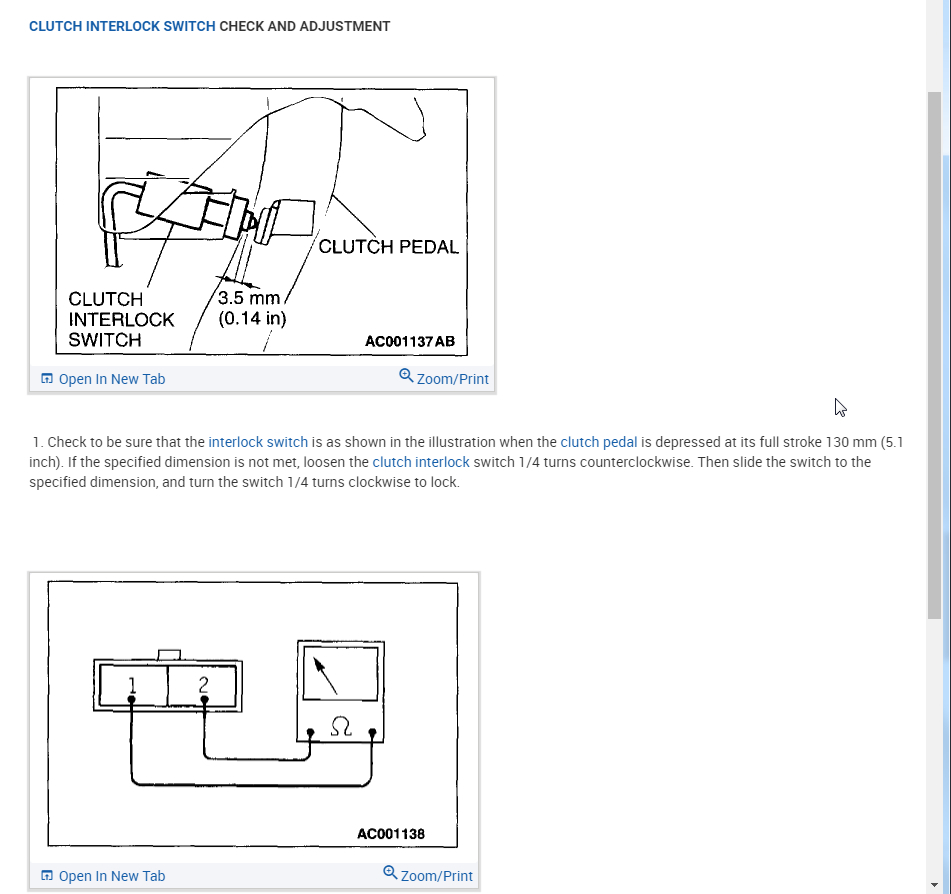 CLUTCH INTERLOCK SWITCH CHECK AND ADJUSTMENT

CLUTCH PEDAL

CLUTCH INTERLOCK SWITCH

3.5 mm (0.14 in)

AC001137AB

Open In New Tab

Zoom/Print

1. Check to be sure that the interlock switch is as shown in the illustration when the clutch pedal is depressed at its full stroke 130 mm (5.1 inch). If the specified dimension is not met, loosen the clutch interlock switch 1/4 turns counterclockwise. Then slide the switch to the specified dimension, and turn the switch 1/4 turns clockwise to lock.

1

2

$\Omega$

AC001138

Open In New Tab

Zoom/Print