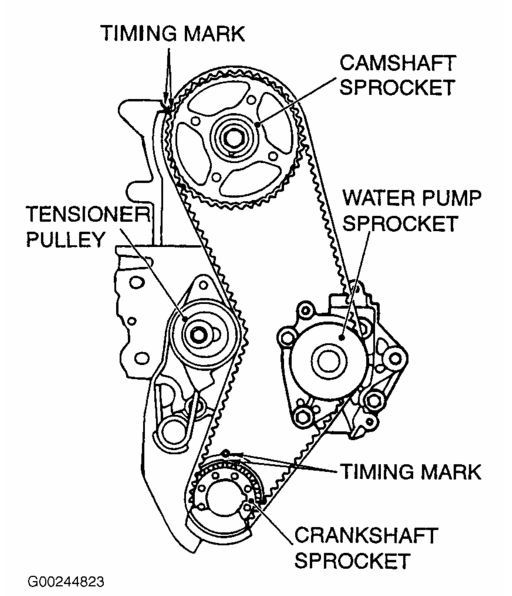 TIMING MARK

CAMSHAFT SPROCKET

TENSIONER PULLEY

WATER PUMP SPROCKET

TIMING MARK

CRANKSHAFT SPROCKET

G00244823