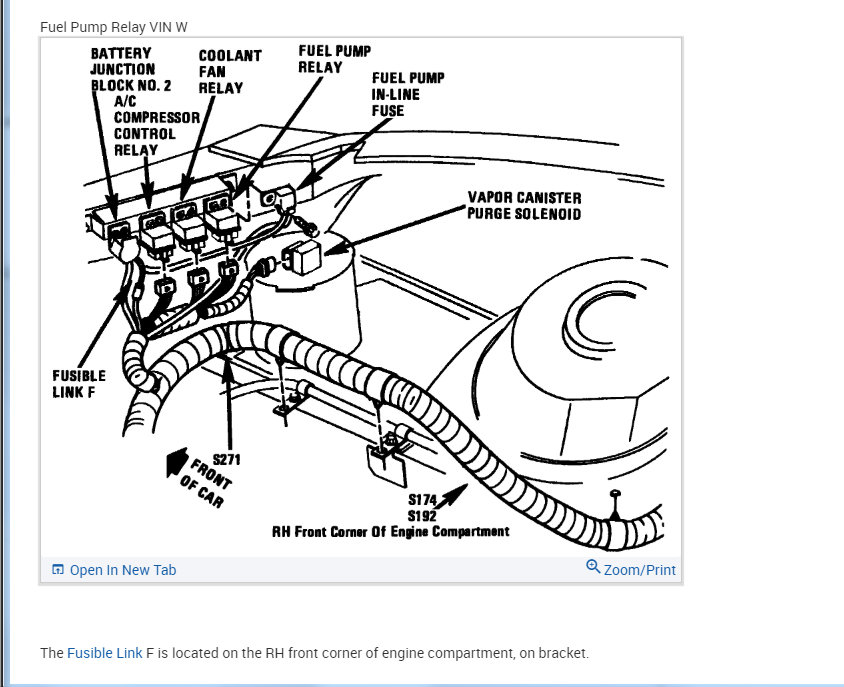 Fuel Pump Relay VIN W

BATTERY JUNCTION BLOCK NO. 2

A/C COMPRESSOR CONTROL RELAY

COOLANT FAN RELAY

FUEL PUMP RELAY

FUEL PUMP IN-LINE FUSE

VAPOR CANISTER PURGE SOLENOID

FUSIBLE LINK F

S271

FRONT OF CAR

S174
S192

RH Front Corner Of Engine Compartment

Open In New Tab

Zoom/Print

The Fusible Link F is located on the RH front corner of engine compartment, on bracket.